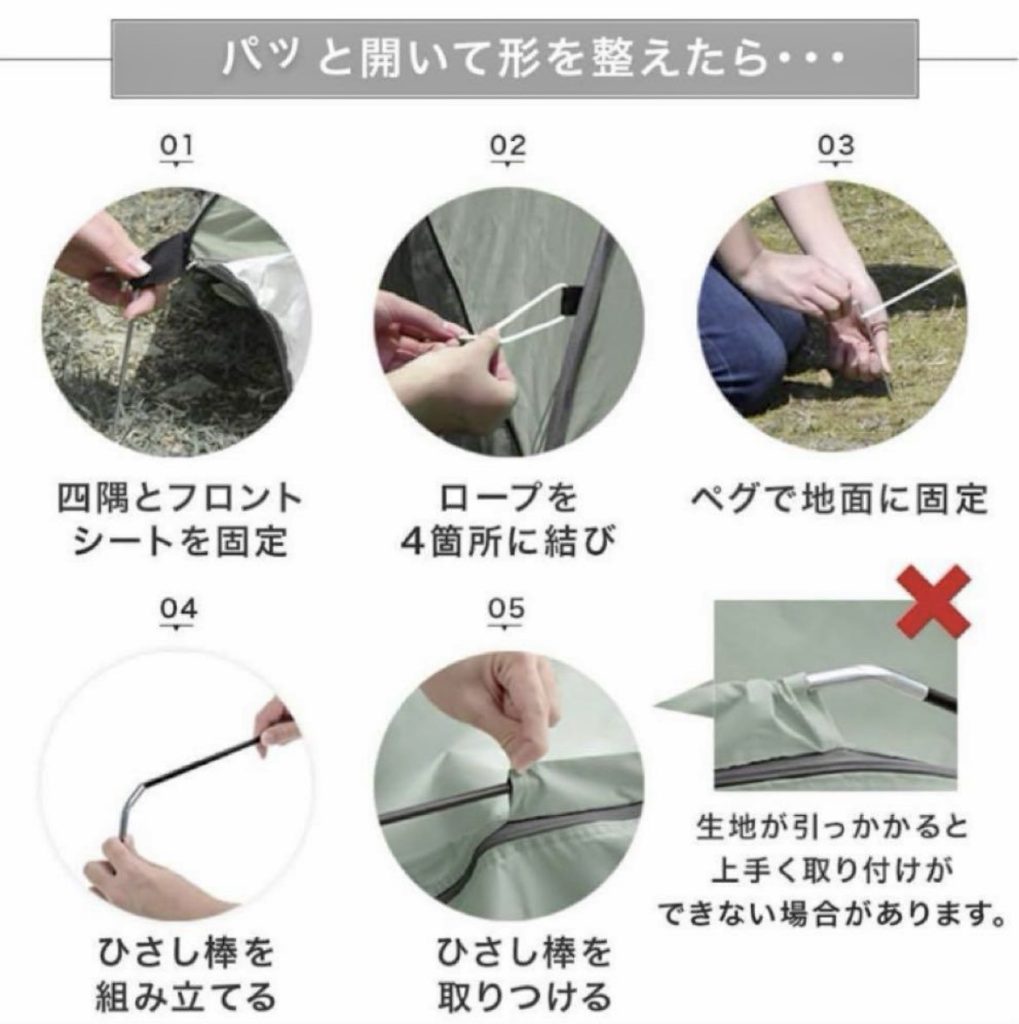 パッと開いて形を整えたら･･･

01

四隅とフロントシートを固定

02

ロープを4箇所に結び

03

ペグで地面に固定

04

ひさし棒を組み立てる

05

ひさし棒を取りつける

生地が引っかかると上手く取り付けができない場合があります。